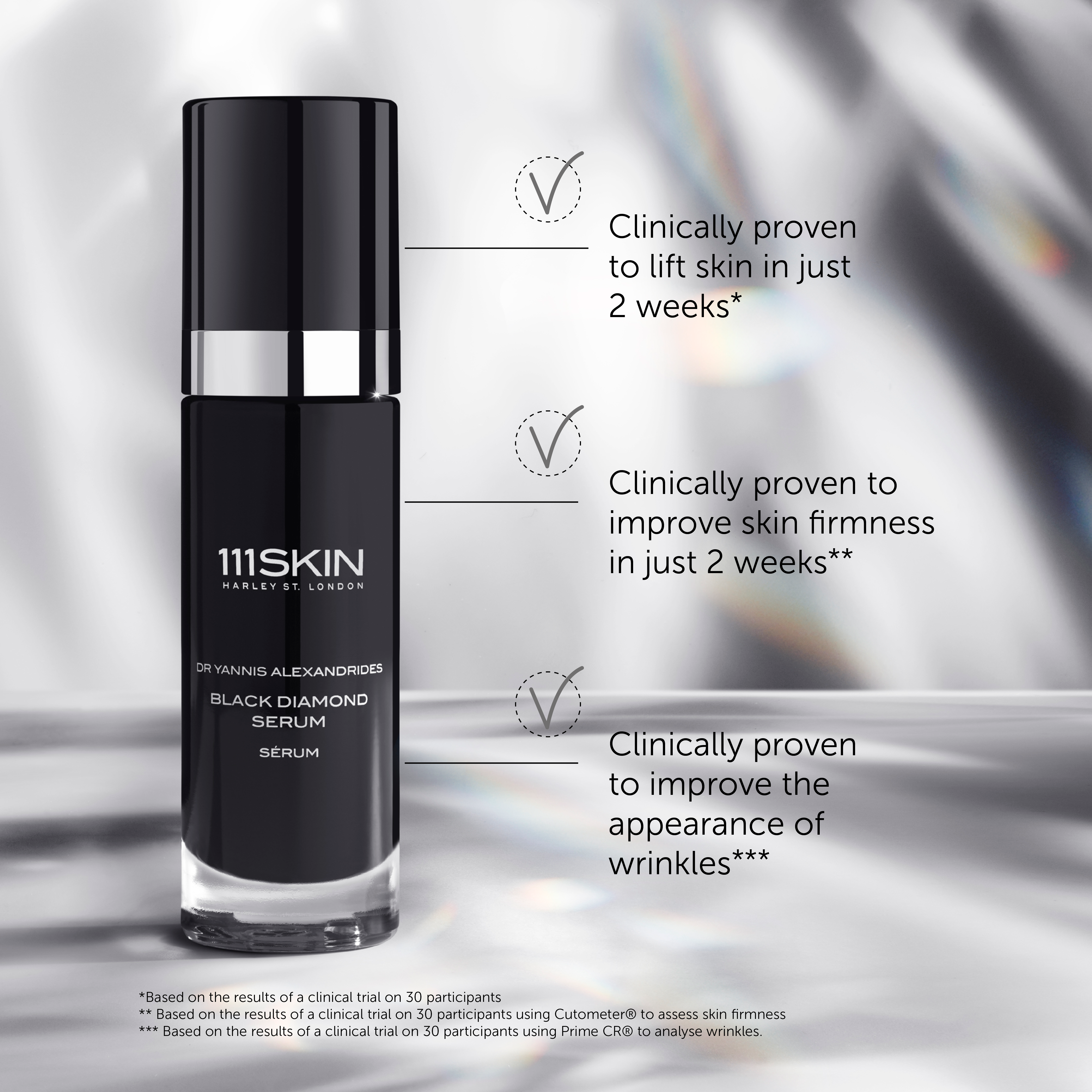 111SKIN
HARLEY ST. LONDON

DR YANNIS ALEXANDRIDES

BLACK DIAMOND SERUM

SÉRUM

Clinically proven to lift skin in just 2 weeks*

Clinically proven to improve skin firmness in just 2 weeks**

Clinically proven to improve the appearance of wrinkles***

*Based on the results of a clinical trial on 30 participants
** Based on the results of a clinical trial on 30 participants using Cutometer® to assess skin firmness
*** Based on the results of a clinical trial on 30 participants using Prime CR® to analyse wrinkles.